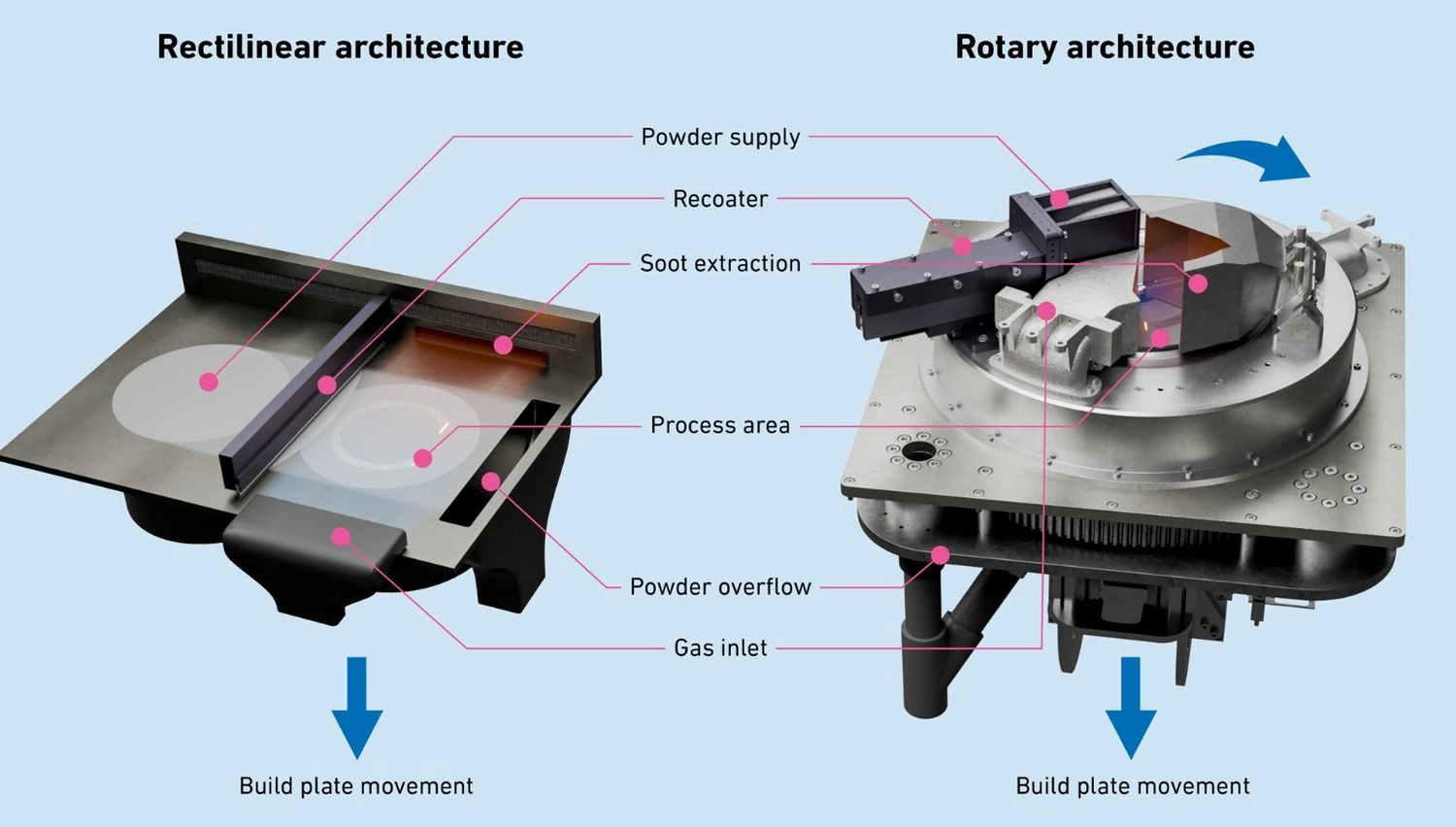 Rectilinear architecture

Rotary architecture

Powder supply

Recoater

Soot extraction

Process area

Powder overflow

Gas inlet

Build plate movement

Build plate movement